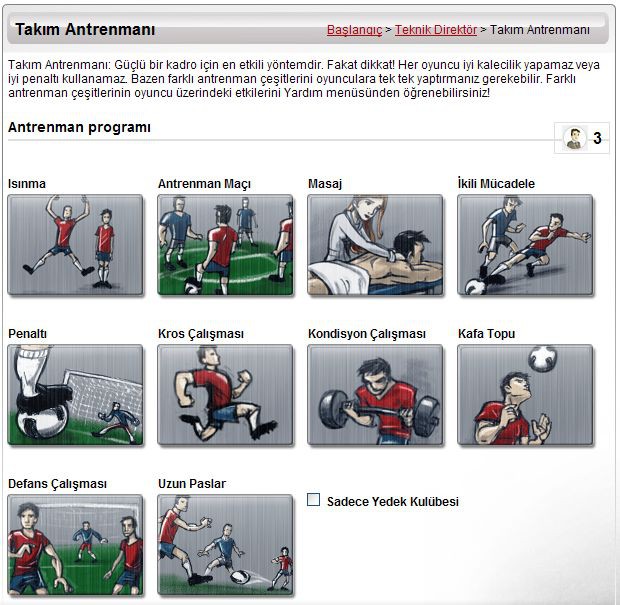 Takım Antrenmanı

Başlangıç > Teknik Direktör > Takım Antrenmanı

Takım Antrenmanı: Güçlü bir kadro için en etkili yöntemdir. Fakat dikkat! Her oyuncu iyi kalecilik yapamaz veya iyi penaltı kullanamaz. Bazen farklı antrenman çeşitlerini oyunculara tek tek yaptırmanız gerekebilir. Farklı antrenman çeşitlerinin oyuncu üzerindeki etkilerini Yardım menüsünden öğrenebilirsiniz!

Antrenman programı

3

Isınma

Antrenman Maçı

Masaj

İkili Mücadele

Penaltı

Kros Çalışması

Kondisyon Çalışması

Kafa Topu

Defans Çalışması

Uzun Paslar

Sadece Yedek Kulübesi